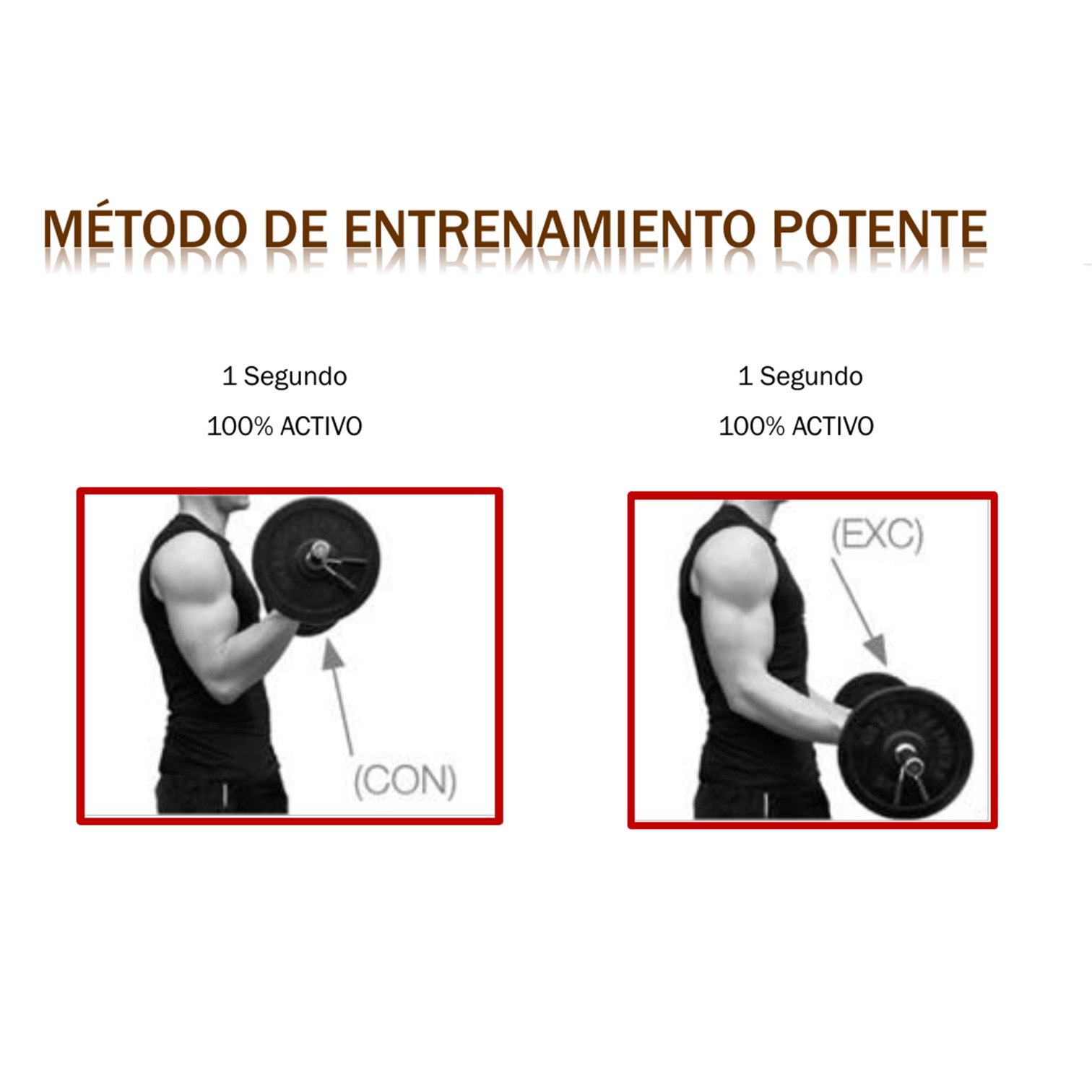 MÉTODO DE ENTRENAMIENTO POTENTE

1 Segundo

100% ACTIVO

(CON)

1 Segundo

100% ACTIVO

(EXC)